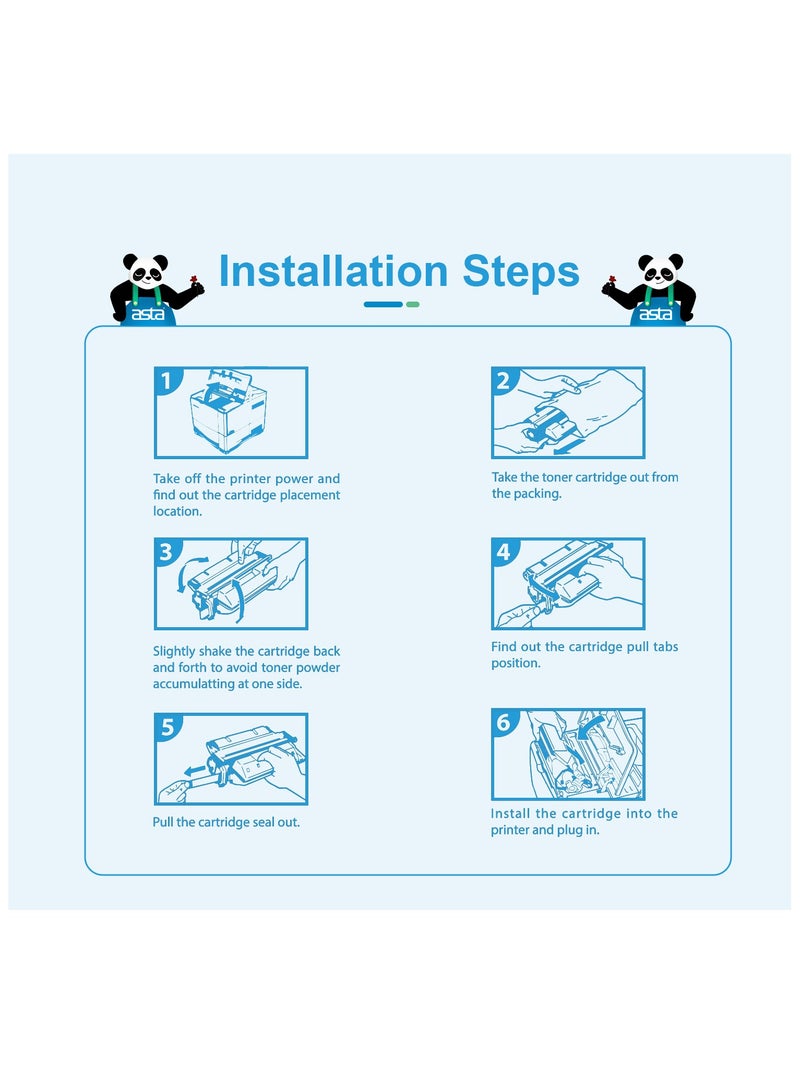 asta

Installation Steps

asta

1

Take off the printer power and find out the cartridge placement location.

2

Take the toner cartridge out from the packing.

3

Slightly shake the cartridge back and forth to avoid toner powder accumulatting at one side.

4

Find out the cartridge pull tabs position.

5

Pull the cartridge seal out.

6

Install the cartridge into the printer and plug in.